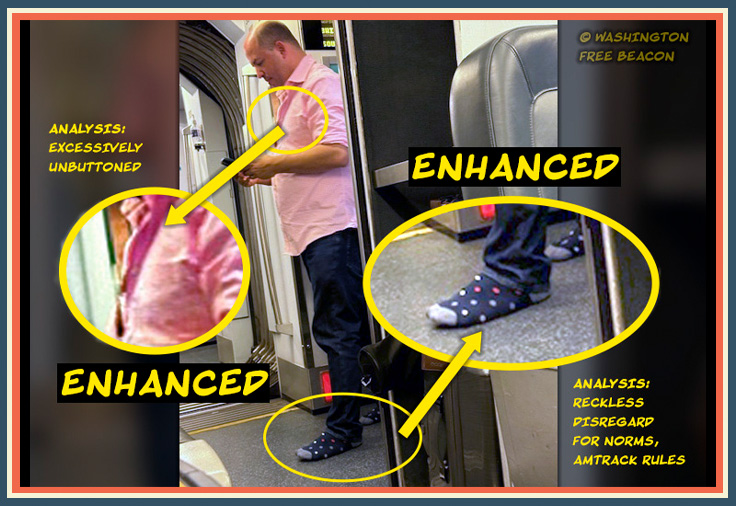 © WASHINGTON FREE BEACON

ANALYSIS: EXCESSIVELY UNBUTTONED

ENHANCED

ENHANCED

ANALYSIS: RECKLESS DISREGARD FOR NORMS, AMTRACK RULES