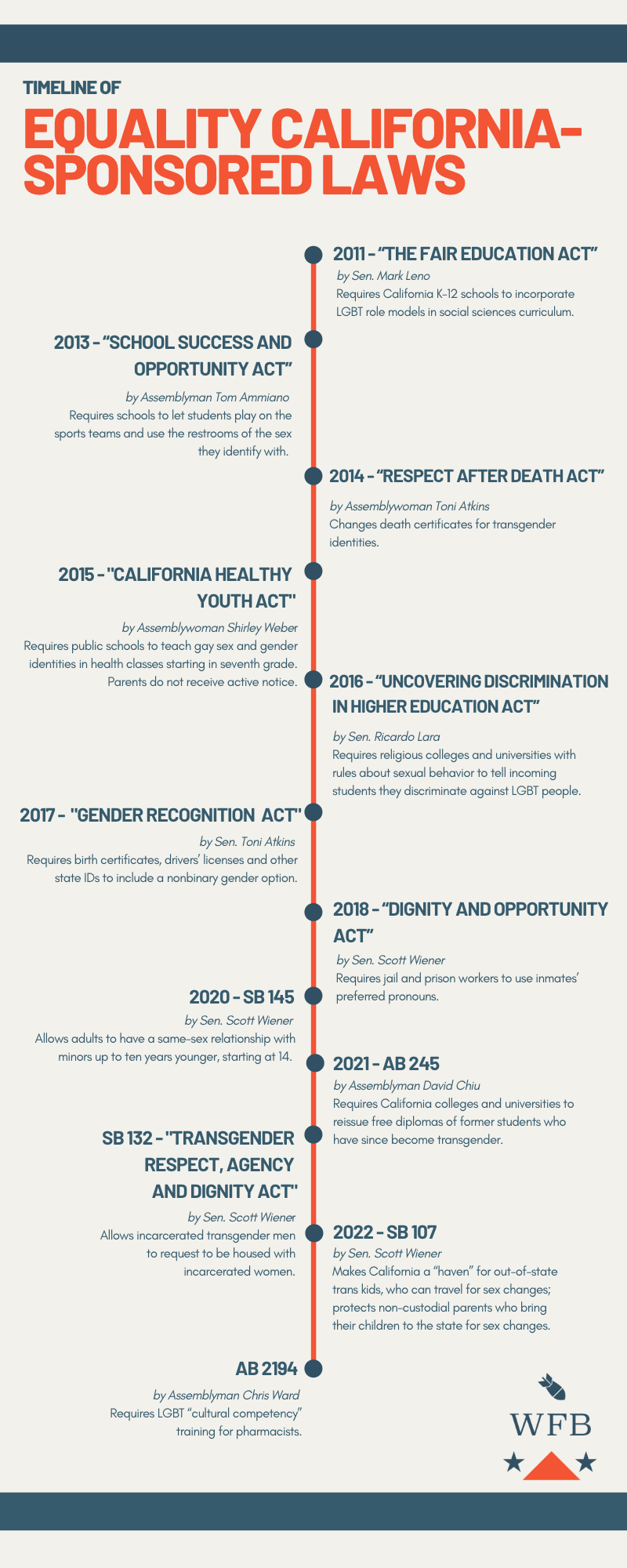 TIMELINE OF

EQUALITY CALIFORNIA-SPONSORED LAWS

2011 - “THE FAIR EDUCATION ACT”
by Sen. Mark Leno
Requires California K-12 schools to incorporate LGBT role models in social sciences curriculum.

2013 - “SCHOOL SUCCESS AND OPPORTUNITY ACT”
by Assemblyman Tom Ammiano
Requires schools to let students play on the sports teams and use the restrooms of the sex they identify with.

2014 - “RESPECT AFTER DEATH ACT”
by Assemblywoman Toni Atkins
Changes death certificates for transgender identities.

2015 - "CALIFORNIA HEALTHY YOUTH ACT"
by Assemblywoman Shirley Weber
Requires public schools to teach gay sex and gender identities in health classes starting in seventh grade. Parents do not receive active notice.

2016 - “UNCOVERING DISCRIMINATION IN HIGHER EDUCATION ACT”
by Sen. Ricardo Lara
Requires religious colleges and universities with rules about sexual behavior to tell incoming students they discriminate against LGBT people.

2017 - "GENDER RECOGNITION ACT"
by Sen. Toni Atkins
Requires birth certificates, drivers’ licenses and other state IDs to include a nonbinary gender option.

2018 - “DIGNITY AND OPPORTUNITY ACT”
by Sen. Scott Wiener
Requires jail and prison workers to use inmates’ preferred pronouns.

2020 - SB 145
by Sen. Scott Wiener
Allows adults to have a same-sex relationship with minors up to ten years younger, starting at 14.

2021 - AB 245
by Assemblyman David Chiu
Requires California colleges and universities to reissue free diplomas of former students who have since become transgender.

SB 132 - "TRANSGENDER RESPECT, AGENCY AND DIGNITY ACT"
by Sen. Scott Wiener
Allows incarcerated transgender men to request to be housed with incarcerated women.

2022 - SB 107
by Sen. Scott Wiener
Makes California a “haven” for out-of-state trans kids, who can travel for sex changes; protects non-custodial parents who bring their children to the state for sex changes.

AB 2194
by Assemblyman Chris Ward
Requires LGBT “cultural competency” training for pharmacists.

WFB